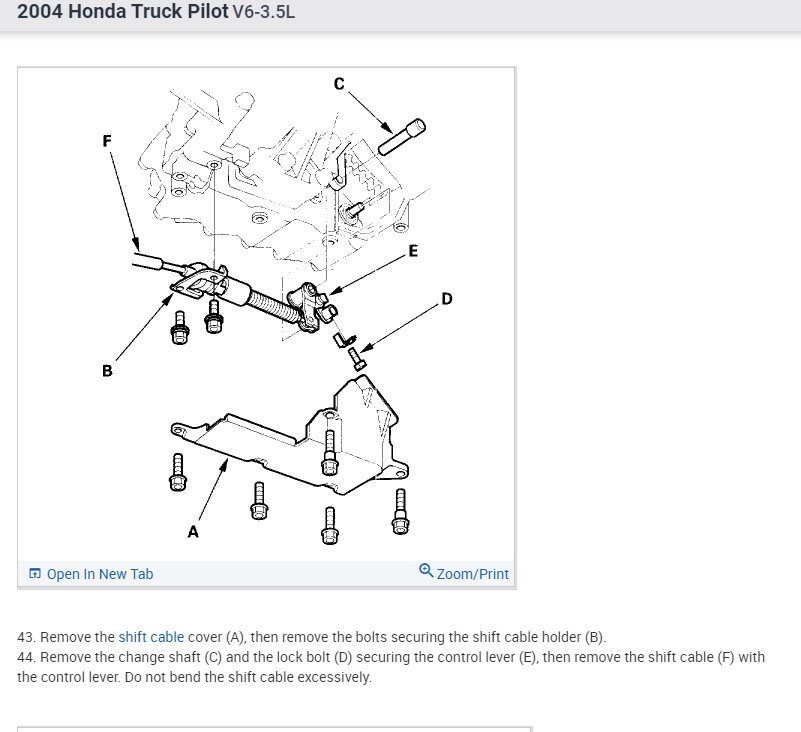 2004 Honda Truck Pilot V6-3.5L

C

F

E

D

B

A

Open In New Tab

Zoom/Print

43. Remove the shift cable cover (A), then remove the bolts securing the shift cable holder (B).
44. Remove the change shaft (C) and the lock bolt (D) securing the control lever (E), then remove the shift cable (F) with the control lever. Do not bend the shift cable excessively.