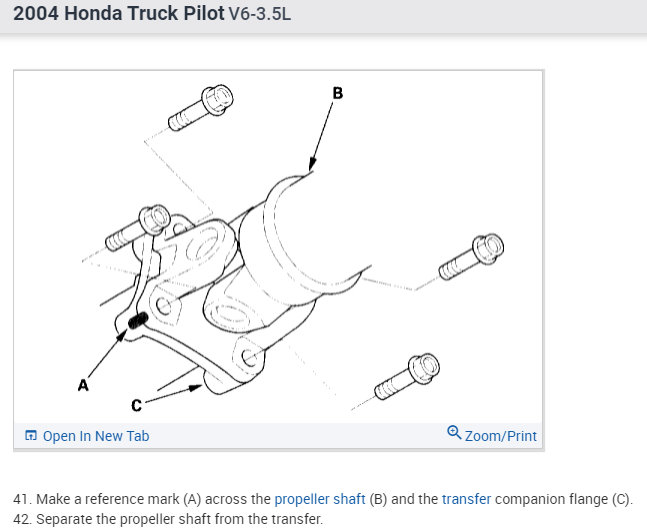 2004 Honda Truck Pilot V6-3.5L

B

A

C

Open In New Tab

Zoom/Print

41. Make a reference mark (A) across the propeller shaft (B) and the transfer companion flange (C).
42. Separate the propeller shaft from the transfer.