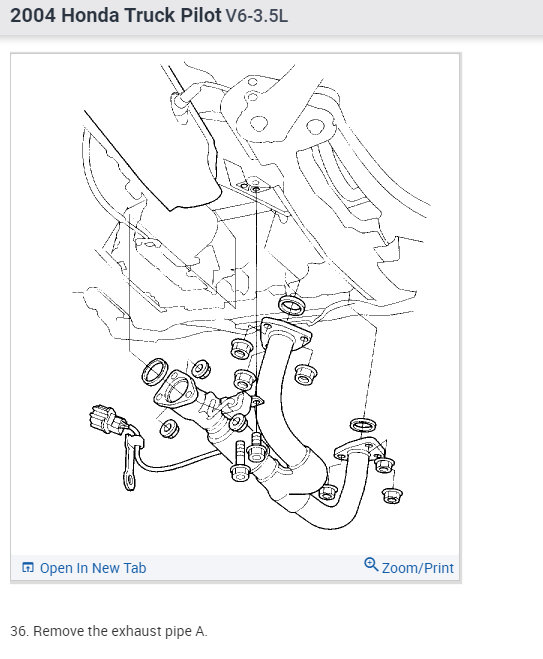 2004 Honda Truck Pilot V6-3.5L

Open In New Tab

Zoom/Print

36. Remove the exhaust pipe A.