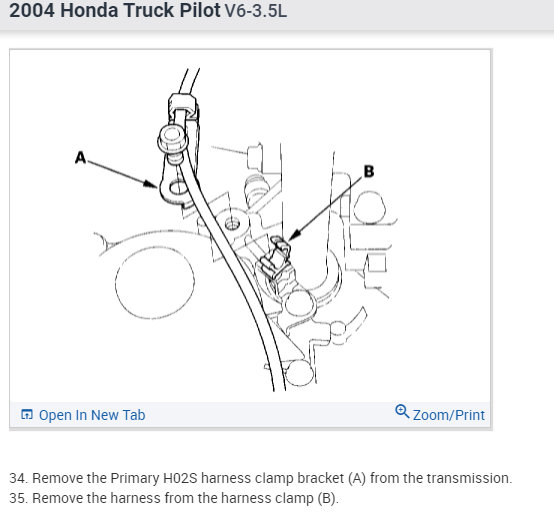 2004 Honda Truck Pilot V6-3.5L

A

B

Open In New Tab

Zoom/Print

34. Remove the Primary H02S harness clamp bracket (A) from the transmission.
35. Remove the harness from the harness clamp (B).