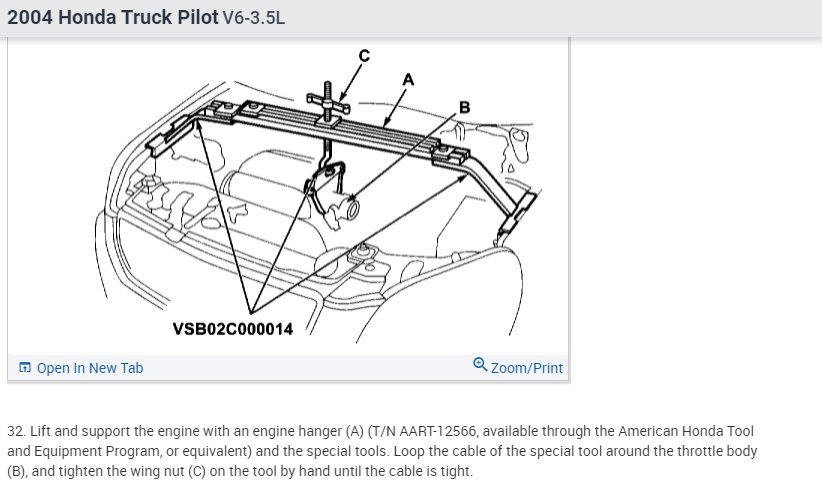 2004 Honda Truck Pilot V6-3.5L

C

A

B

VSB02C000014

Open In New Tab

Zoom/Print

32. Lift and support the engine with an engine hanger (A) (T/N AART-12566, available through the American Honda Tool and Equipment Program, or equivalent) and the special tools. Loop the cable of the special tool around the throttle body (B), and tighten the wing nut (C) on the tool by hand until the cable is tight.