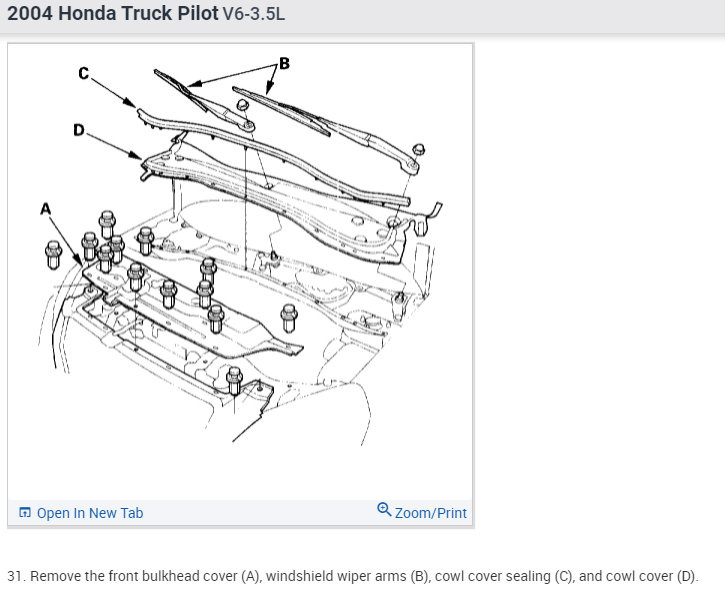 2004 Honda Truck Pilot V6-3.5L

C
B
D
A

Open In New Tab
Zoom/Print

31. Remove the front bulkhead cover (A), windshield wiper arms (B), cowl cover sealing (C), and cowl cover (D).