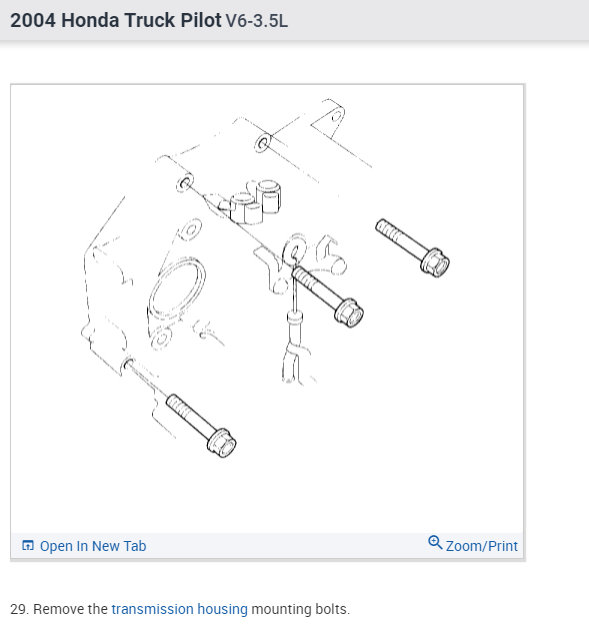 2004 Honda Truck Pilot V6-3.5L

Open In New Tab

Zoom/Print

29. Remove the transmission housing mounting bolts.