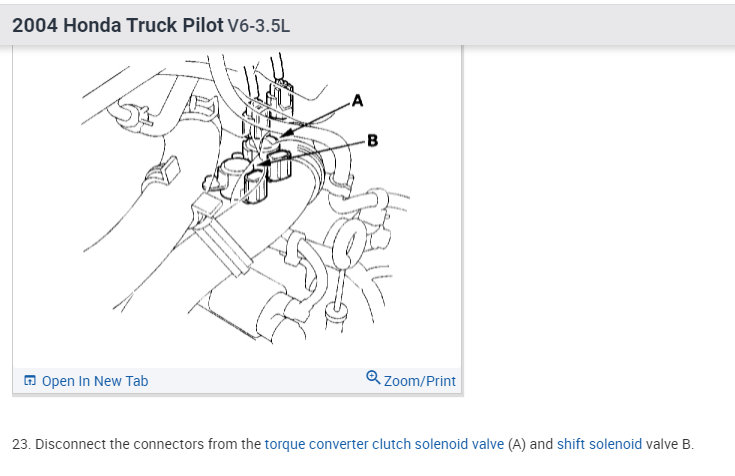 2004 Honda Truck Pilot V6-3.5L

A

B

Open In New Tab

Zoom/Print

23. Disconnect the connectors from the torque converter clutch solenoid valve (A) and shift solenoid valve B.