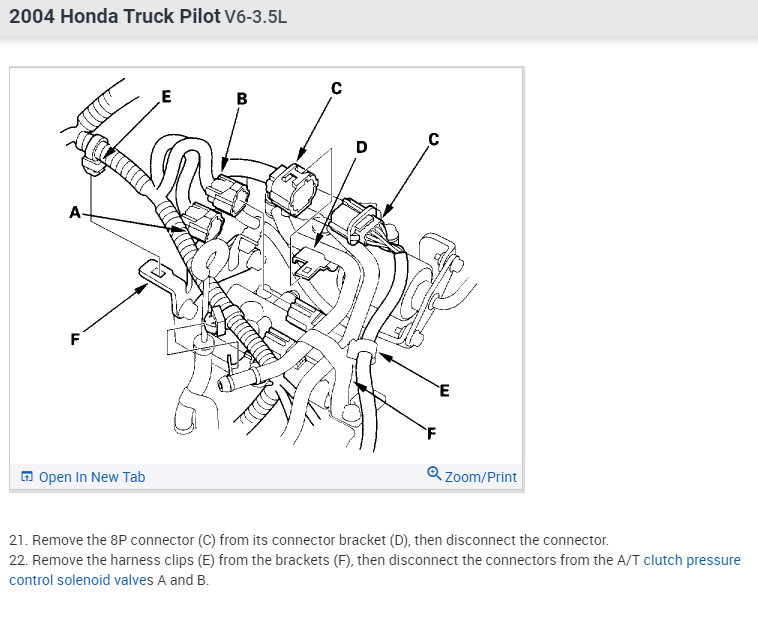 2004 Honda Truck Pilot V6-3.5L

E B C D C A F E F

Open In New Tab Zoom/Print

21. Remove the 8P connector (C) from its connector bracket (D), then disconnect the connector.
22. Remove the harness clips (E) from the brackets (F), then disconnect the connectors from the A/T clutch pressure control solenoid valves A and B.