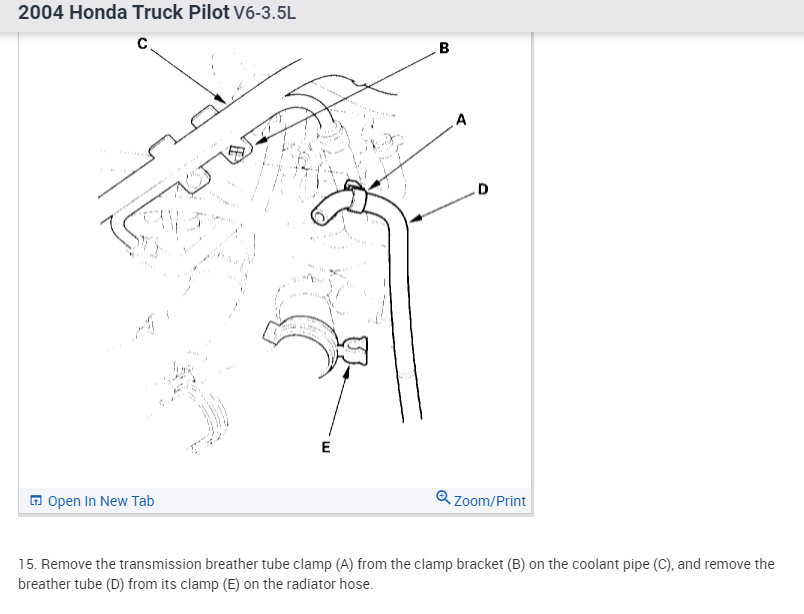 2004 Honda Truck Pilot V6-3.5L

C
B
A
D
E

Open In New Tab
Zoom/Print

15. Remove the transmission breather tube clamp (A) from the clamp bracket (B) on the coolant pipe (C), and remove the breather tube (D) from its clamp (E) on the radiator hose.