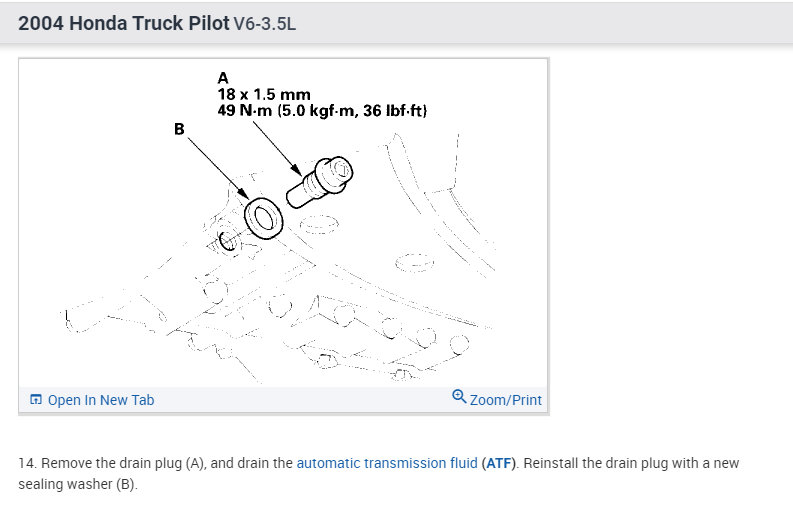 2004 Honda Truck Pilot V6-3.5L

A
18 x 1.5 mm
49 N·m (5.0 kgf·m, 36 lbf·ft)
B

Open In New Tab
Zoom/Print

14. Remove the drain plug (A), and drain the automatic transmission fluid (ATF). Reinstall the drain plug with a new sealing washer (B).