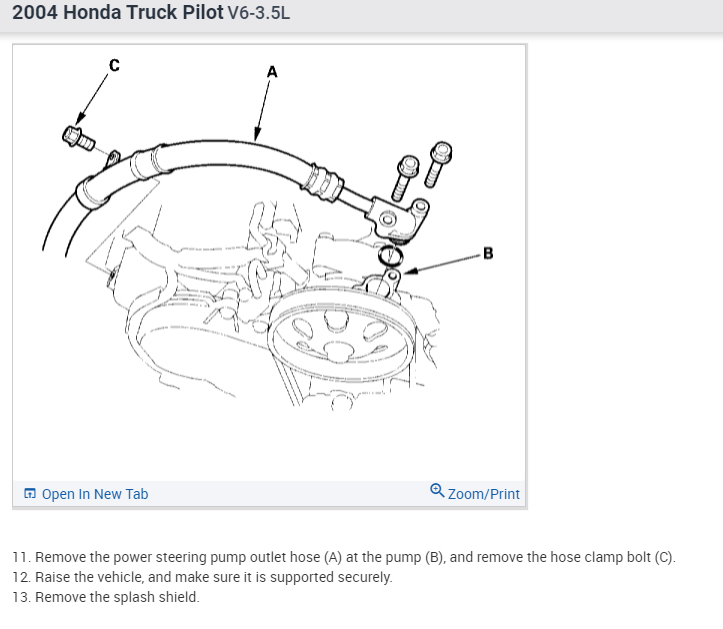 2004 Honda Truck Pilot V6-3.5L

C

A

B

Open In New Tab

Zoom/Print

11. Remove the power steering pump outlet hose (A) at the pump (B), and remove the hose clamp bolt (C).
12. Raise the vehicle, and make sure it is supported securely.
13. Remove the splash shield.