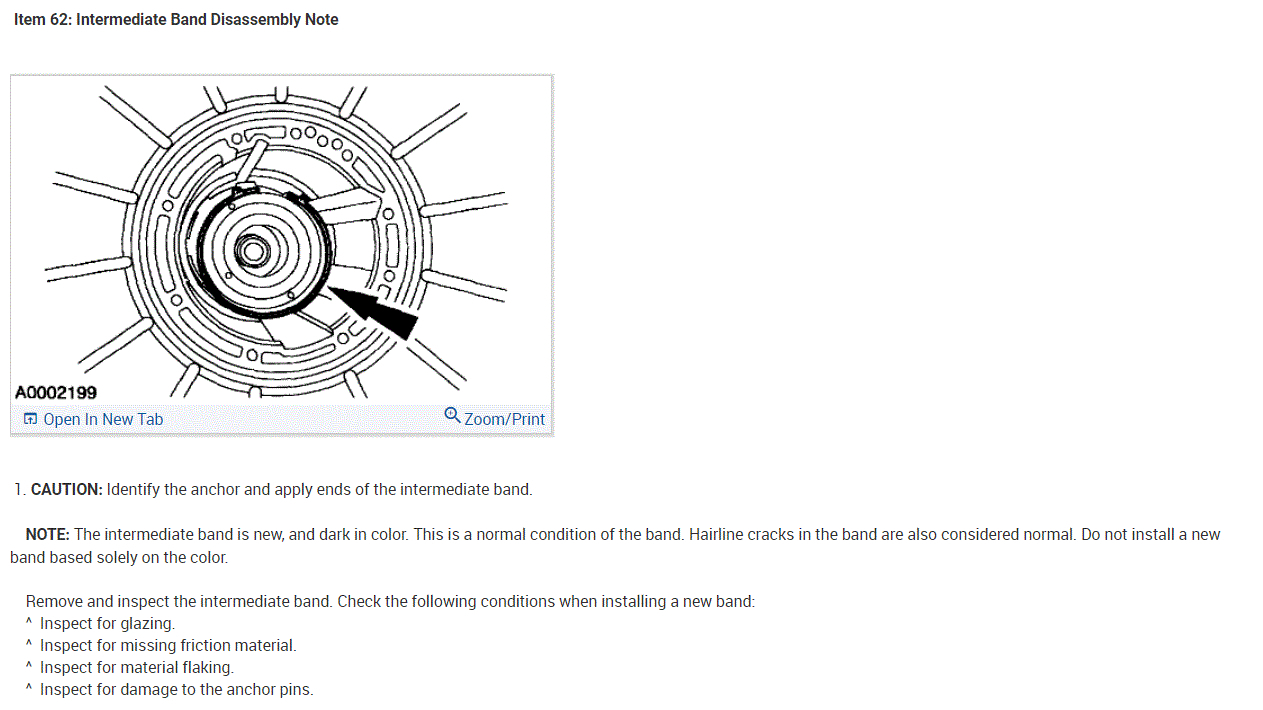 Item 62: Intermediate Band Disassembly Note

A0002199

Open In New Tab

Zoom/Print

1. **CAUTION:** Identify the anchor and apply ends of the intermediate band.

**NOTE:** The intermediate band is new, and dark in color. This is a normal condition of the band. Hairline cracks in the band are also considered normal. Do not install a new band based solely on the color.

Remove and inspect the intermediate band. Check the following conditions when installing a new band:
^ Inspect for glazing.
^ Inspect for missing friction material.
^ Inspect for material flaking.
^ Inspect for damage to the anchor pins.