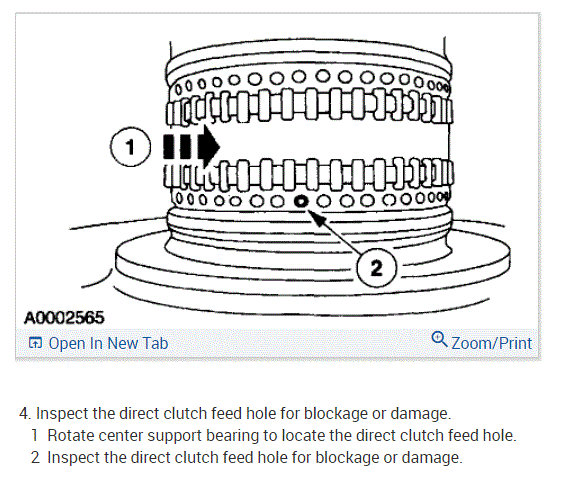 1

2

A0002565

Open In New Tab

Zoom/Print

4. Inspect the direct clutch feed hole for blockage or damage.

1 Rotate center support bearing to locate the direct clutch feed hole.

2 Inspect the direct clutch feed hole for blockage or damage.