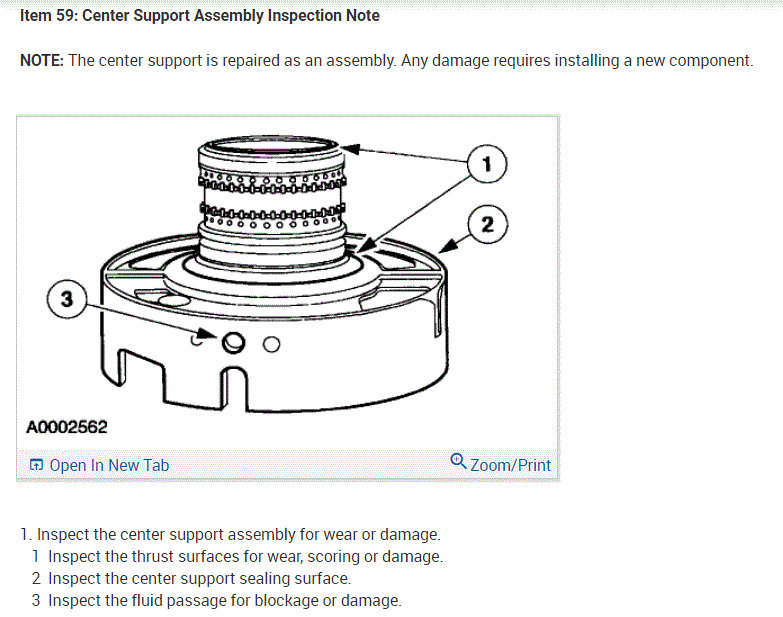 Item 59: Center Support Assembly Inspection Note

NOTE: The center support is repaired as an assembly. Any damage requires installing a new component.

1

2

3

A0002562

Open In New Tab

Zoom/Print

1. Inspect the center support assembly for wear or damage.
1 Inspect the thrust surfaces for wear, scoring or damage.
2 Inspect the center support sealing surface.
3 Inspect the fluid passage for blockage or damage.