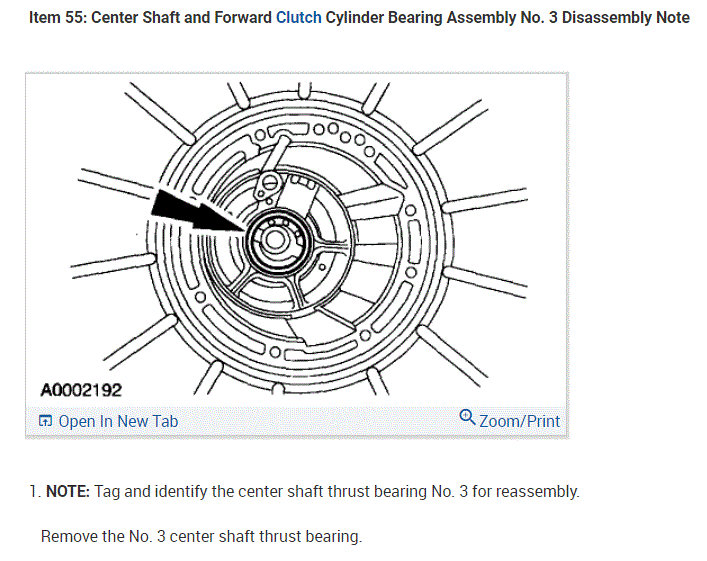 Item 55: Center Shaft and Forward Clutch Cylinder Bearing Assembly No. 3 Disassembly Note

A0002192

Open In New Tab

Zoom/Print

1. NOTE: Tag and identify the center shaft thrust bearing No. 3 for reassembly.

Remove the No. 3 center shaft thrust bearing.