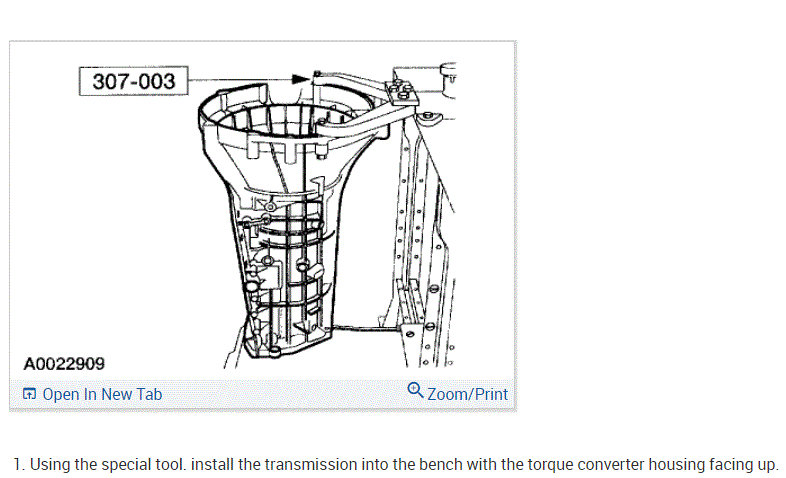 307-003

A0022909

Open In New Tab

Zoom/Print

1. Using the special tool. install the transmission into the bench with the torque converter housing facing up.