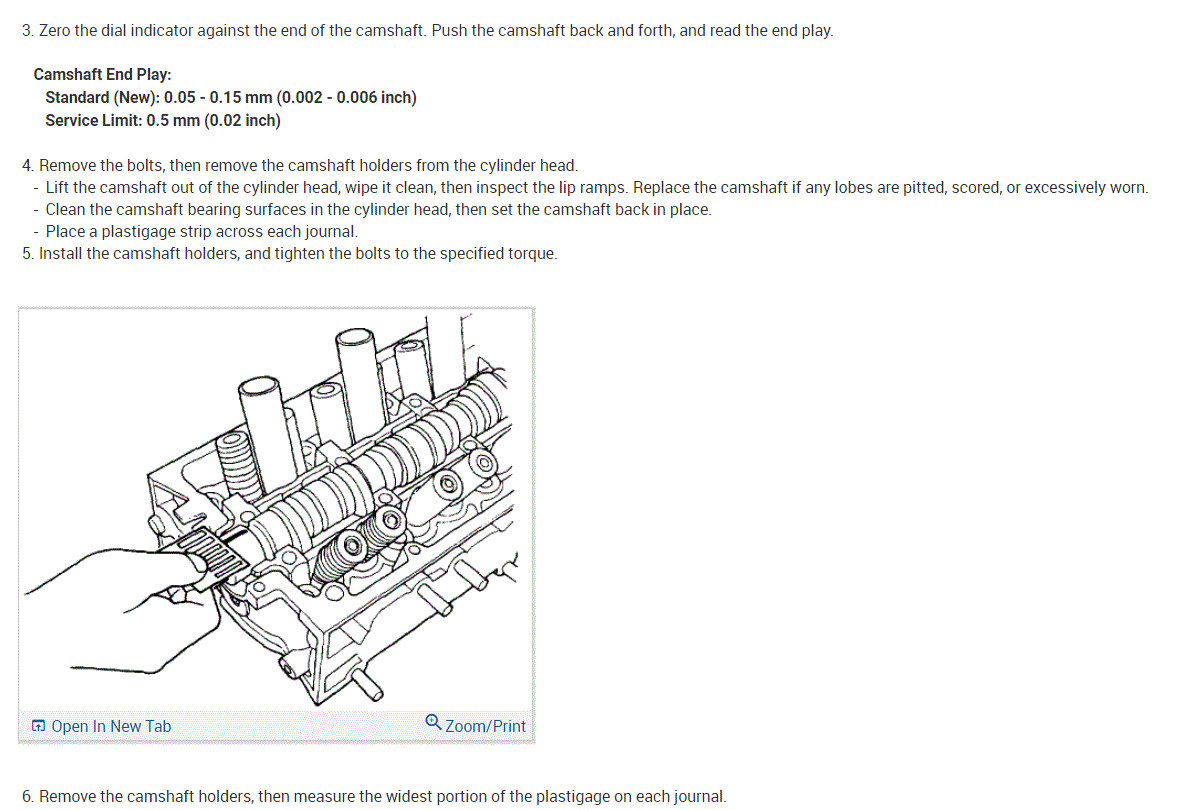 3. Zero the dial indicator against the end of the camshaft. Push the camshaft back and forth, and read the end play.

Camshaft End Play:
Standard (New): 0.05 - 0.15 mm (0.002 - 0.006 inch)
Service Limit: 0.5 mm (0.02 inch)

4. Remove the bolts, then remove the camshaft holders from the cylinder head.
- Lift the camshaft out of the cylinder head, wipe it clean, then inspect the lip ramps. Replace the camshaft if any lobes are pitted, scored, or excessively worn.
- Clean the camshaft bearing surfaces in the cylinder head, then set the camshaft back in place.
- Place a plastigage strip across each journal.
5. Install the camshaft holders, and tighten the bolts to the specified torque.

Open In New Tab
Zoom/Print

6. Remove the camshaft holders, then measure the widest portion of the plastigage on each journal.