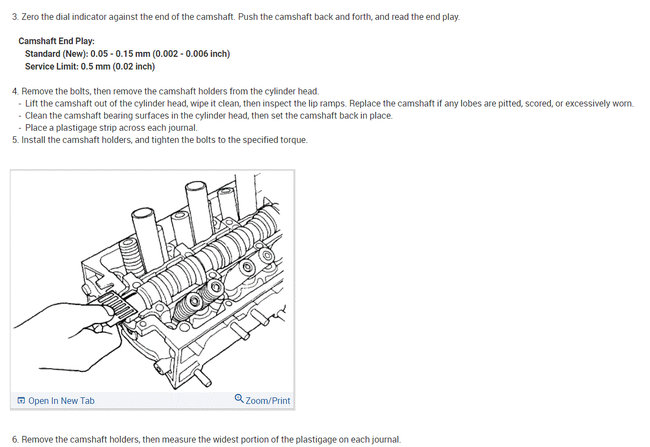 3. Zero the dial indicator against the end of the camshaft. Push the camshaft back and forth, and read the end play.

Camshaft End Play:
Standard (New): 0.05 - 0.15 mm (0.002 - 0.006 inch)
Service Limit: 0.5 mm (0.02 inch)

4. Remove the bolts, then remove the camshaft holders from the cylinder head.
- Lift the camshaft out of the cylinder head, wipe it clean, then inspect the lip ramps. Replace the camshaft if any lobes are pitted, scored, or excessively worn.
- Clean the camshaft bearing surfaces in the cylinder head, then set the camshaft back in place.
- Place a plastigage strip across each journal.
5. Install the camshaft holders, and tighten the bolts to the specified torque.

Open In New Tab
Zoom/Print

6. Remove the camshaft holders, then measure the widest portion of the plastigage on each journal.