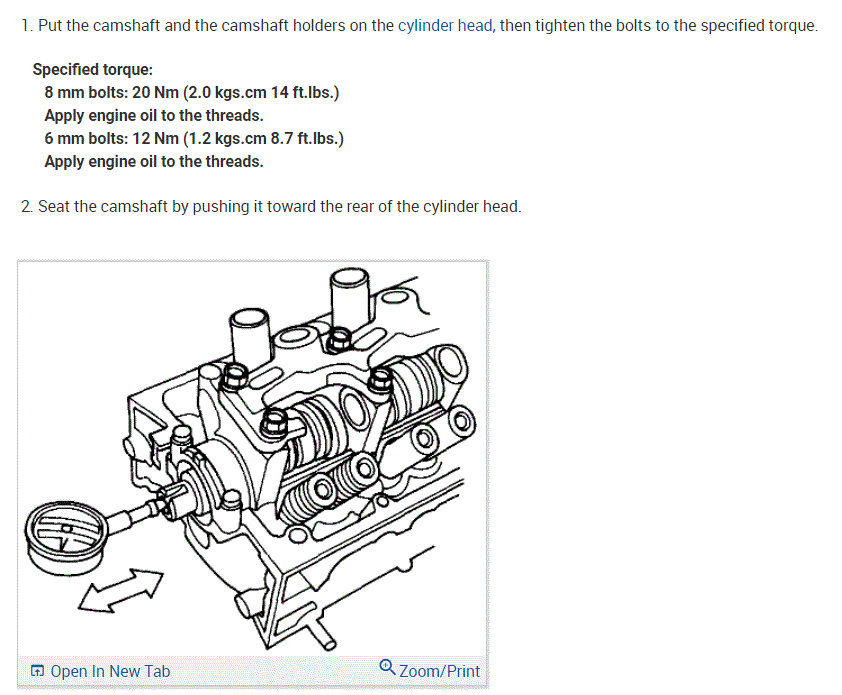 1. Put the camshaft and the camshaft holders on the cylinder head, then tighten the bolts to the specified torque.

Specified torque:
8 mm bolts: 20 Nm (2.0 kgs.cm 14 ft.lbs.)
Apply engine oil to the threads.
6 mm bolts: 12 Nm (1.2 kgs.cm 8.7 ft.lbs.)
Apply engine oil to the threads.

2. Seat the camshaft by pushing it toward the rear of the cylinder head.

Open In New Tab

Zoom/Print