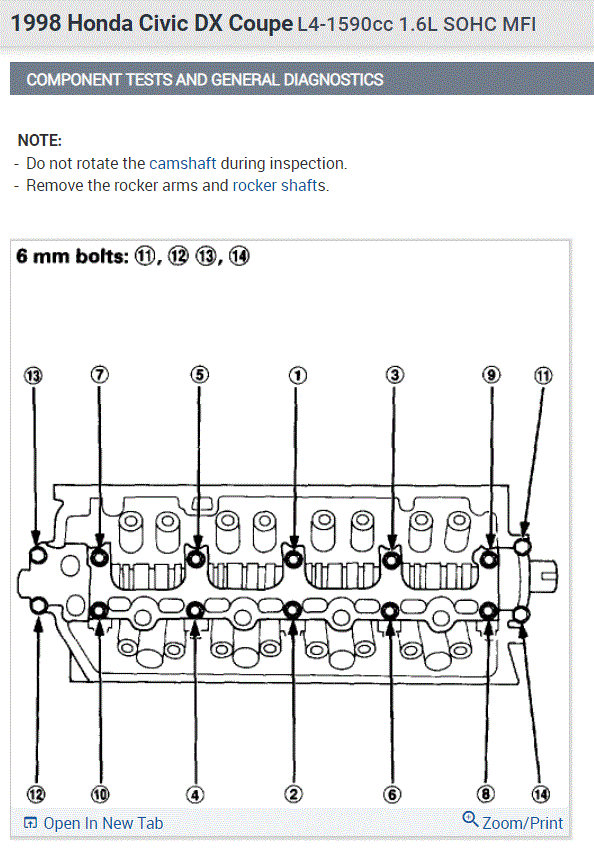 1998 Honda Civic DX Coupe L4-1590cc 1.6L SOHC MFI

COMPONENT TESTS AND GENERAL DIAGNOSTICS

NOTE:
- Do not rotate the camshaft during inspection.
- Remove the rocker arms and rocker shafts.

6 mm bolts: ⑪, ⑫ ⑬, ⑭

⑬ ⑦ ⑤ ① ③ ⑨ ⑪

⑫ ⑩ ④ ② ⑥ ⑧ ⑭

Open In New Tab

Zoom/Print