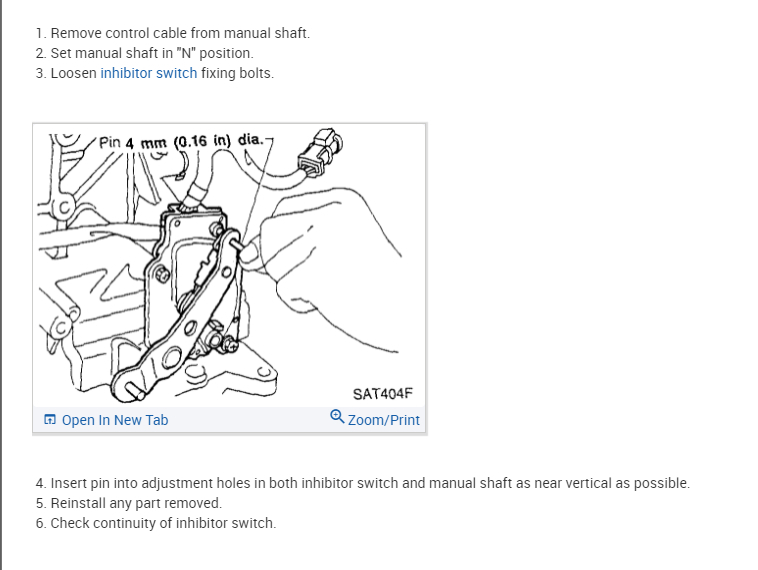 1. Remove control cable from manual shaft.
2. Set manual shaft in "N" position.
3. Loosen inhibitor switch fixing bolts.

Pin 4 mm (0.16 in) dia.

SAT404F

Open In New Tab

Zoom/Print

4. Insert pin into adjustment holes in both inhibitor switch and manual shaft as near vertical as possible.
5. Reinstall any part removed.
6. Check continuity of inhibitor switch.