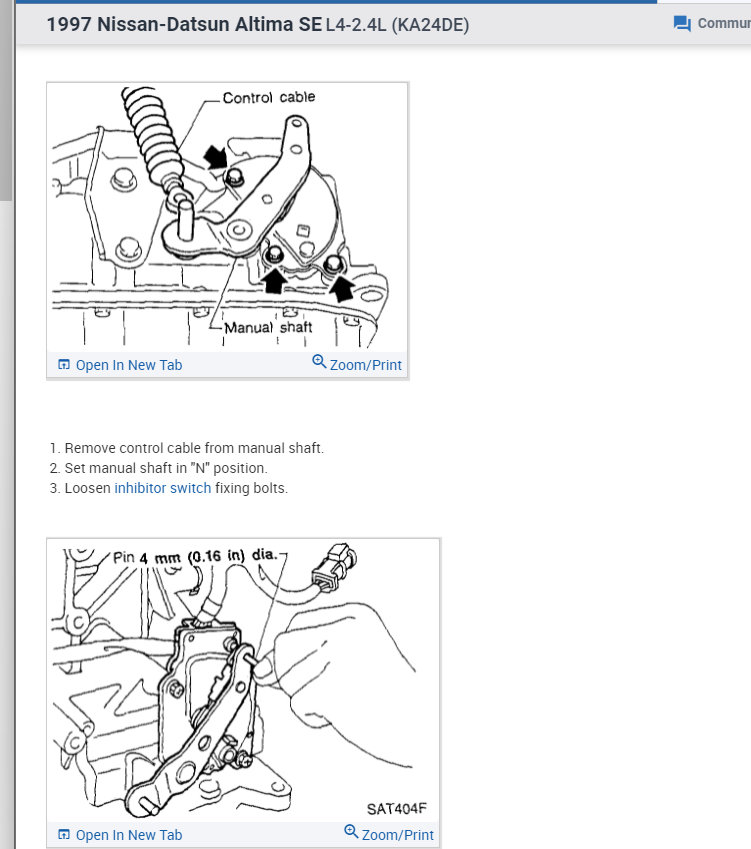 1997 Nissan-Datsun Altima SE L4-2.4L (KA24DE)

Commun

Control cable

Manual shaft

Open In New Tab

Zoom/Print

1. Remove control cable from manual shaft.
2. Set manual shaft in "N" position.
3. Loosen inhibitor switch fixing bolts.

Pin 4 mm (0.16 in) dia.

SAT404F

Open In New Tab

Zoom/Print