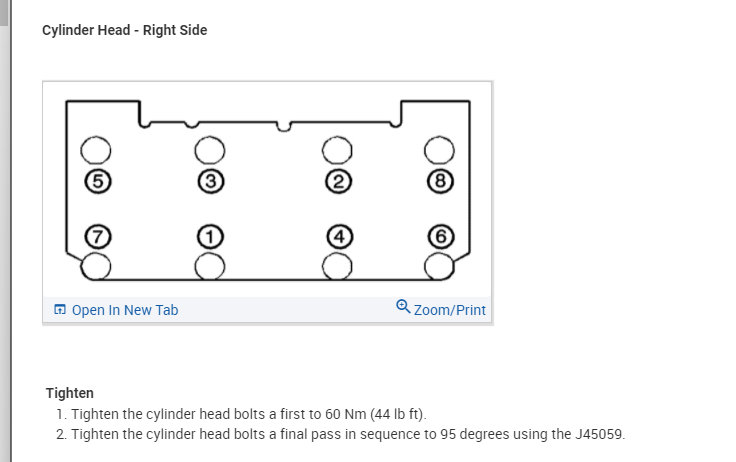 Cylinder Head - Right Side

5 3 2 8

7 1 4 6

Open In New Tab

Zoom/Print

Tighten

1. Tighten the cylinder head bolts a first to 60 Nm (44 lb ft).
2. Tighten the cylinder head bolts a final pass in sequence to 95 degrees using the J45059.