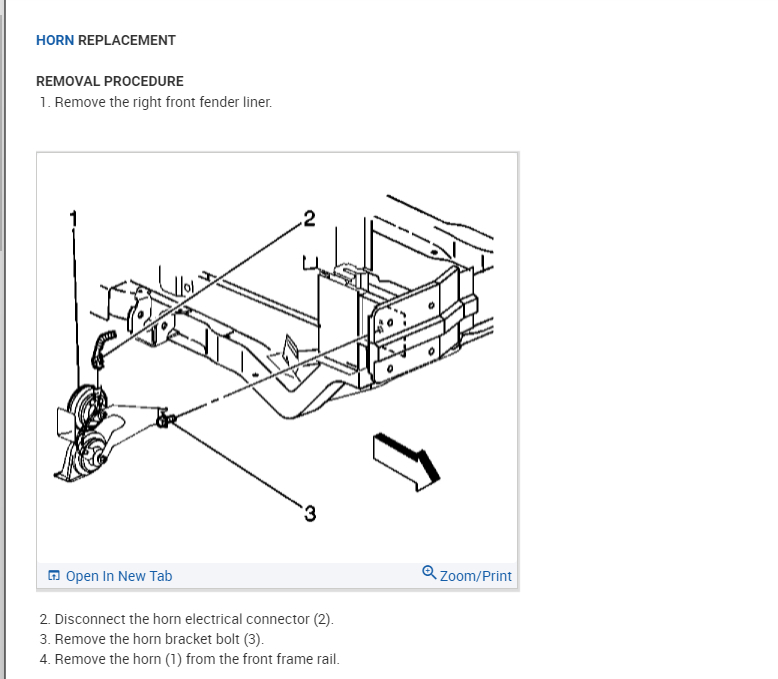 HORN REPLACEMENT

REMOVAL PROCEDURE
1. Remove the right front fender liner.

1
2
3

Open In New Tab
Zoom/Print

2. Disconnect the horn electrical connector (2).
3. Remove the horn bracket bolt (3).
4. Remove the horn (1) from the front frame rail.