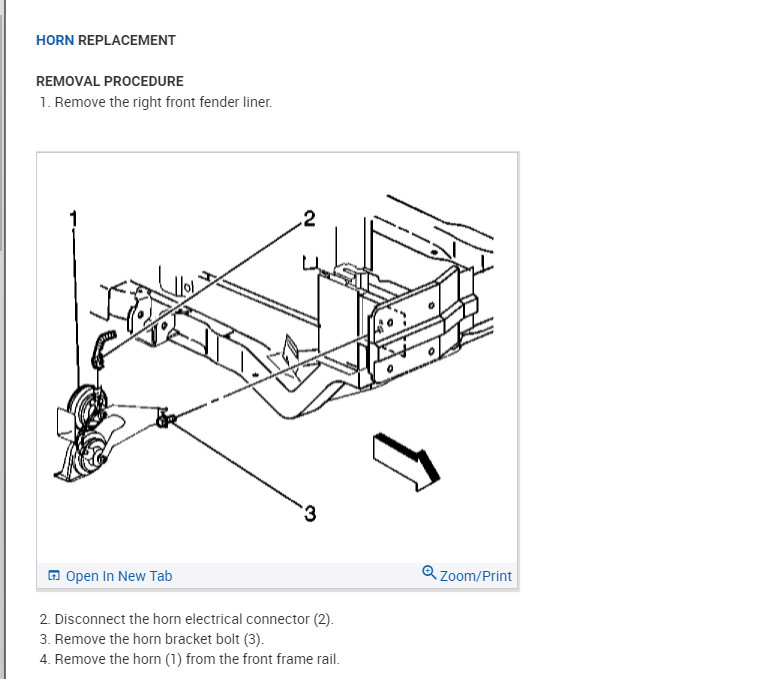 HORN REPLACEMENT

REMOVAL PROCEDURE

1. Remove the right front fender liner.

1

2

3

Open In New Tab

Zoom/Print

2. Disconnect the horn electrical connector (2).
3. Remove the horn bracket bolt (3).
4. Remove the horn (1) from the front frame rail.