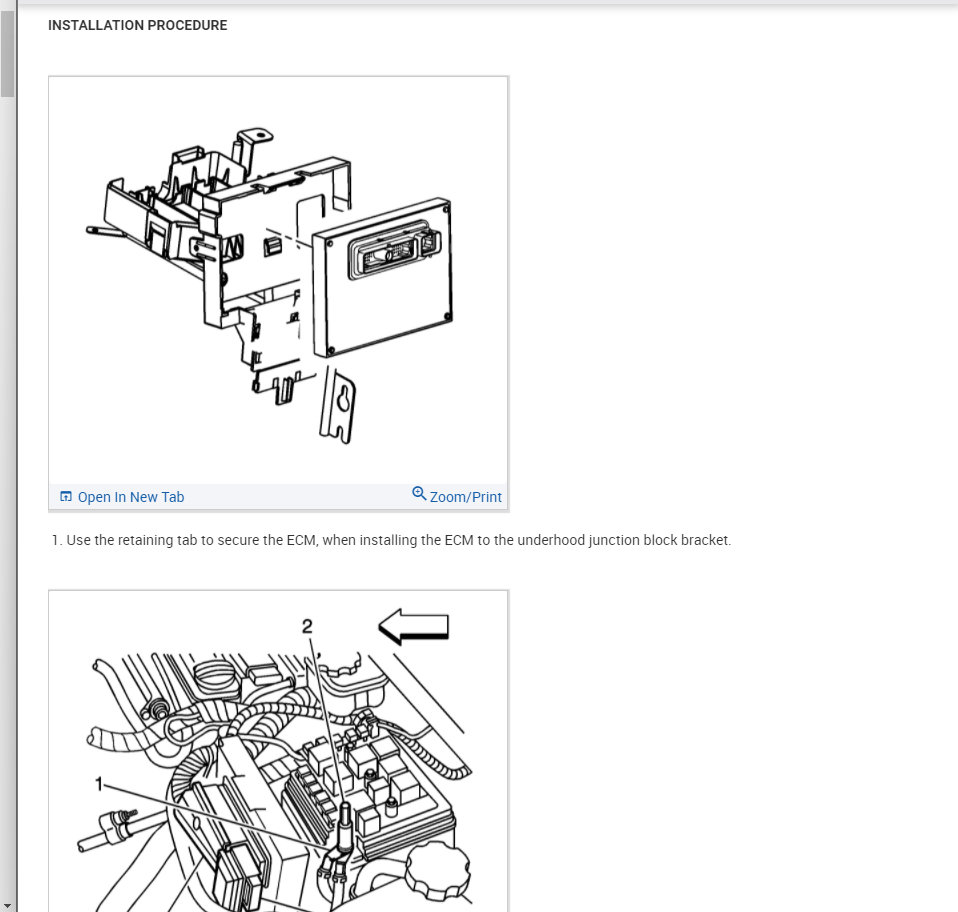 INSTALLATION PROCEDURE

Open In New Tab

Zoom/Print

1. Use the retaining tab to secure the ECM, when installing the ECM to the underhood junction block bracket.

2

1