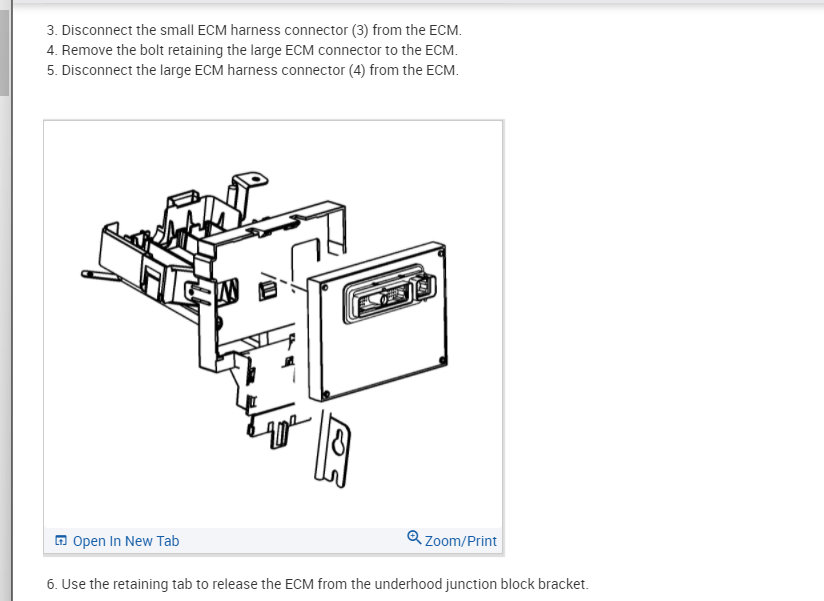 3. Disconnect the small ECM harness connector (3) from the ECM.
4. Remove the bolt retaining the large ECM connector to the ECM.
5. Disconnect the large ECM harness connector (4) from the ECM.

Open In New Tab

Zoom/Print

6. Use the retaining tab to release the ECM from the underhood junction block bracket.