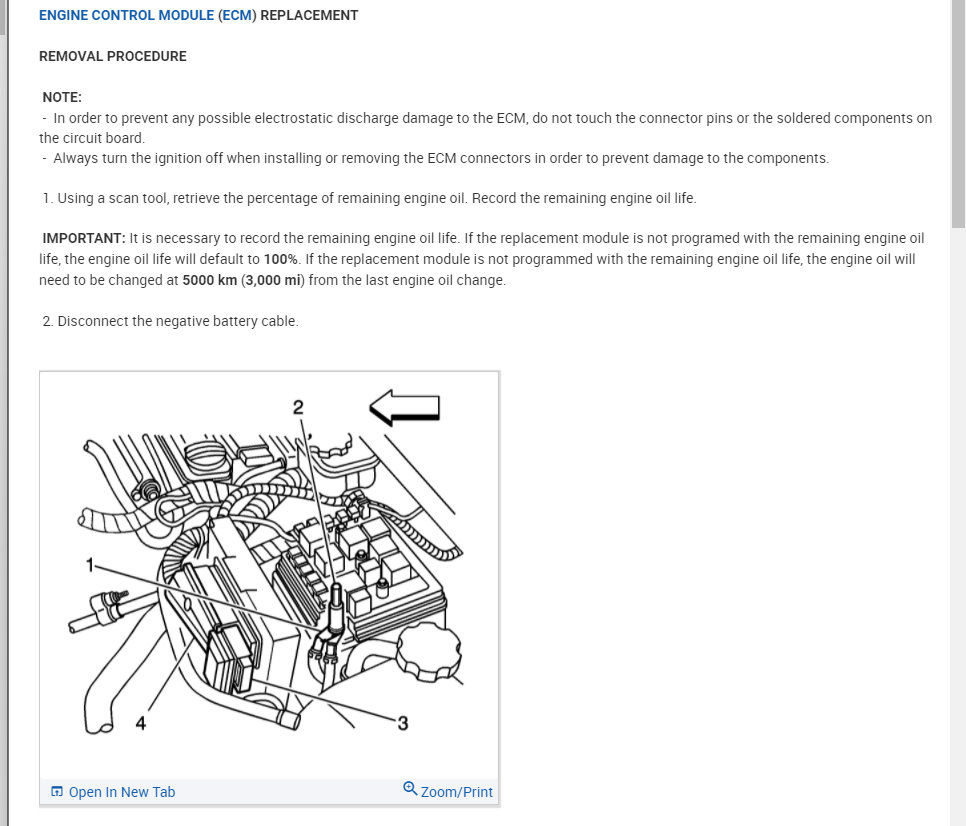 ENGINE CONTROL MODULE (ECM) REPLACEMENT

REMOVAL PROCEDURE

NOTE:
- In order to prevent any possible electrostatic discharge damage to the ECM, do not touch the connector pins or the soldered components on the circuit board.
- Always turn the ignition off when installing or removing the ECM connectors in order to prevent damage to the components.

1. Using a scan tool, retrieve the percentage of remaining engine oil. Record the remaining engine oil life.

IMPORTANT: It is necessary to record the remaining engine oil life. If the replacement module is not programed with the remaining engine oil life, the engine oil life will default to 100%. If the replacement module is not programmed with the remaining engine oil life, the engine oil will need to be changed at 5000 km (3,000 mi) from the last engine oil change.

2. Disconnect the negative battery cable.

2

1

4

3

Open In New Tab

Zoom/Print