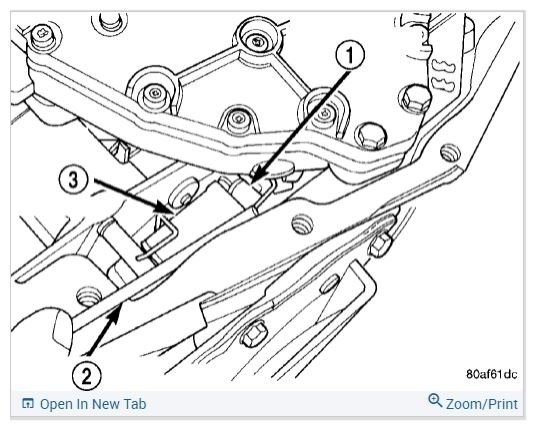 1
3
2
80af61dc
Open In New Tab
Zoom/Print