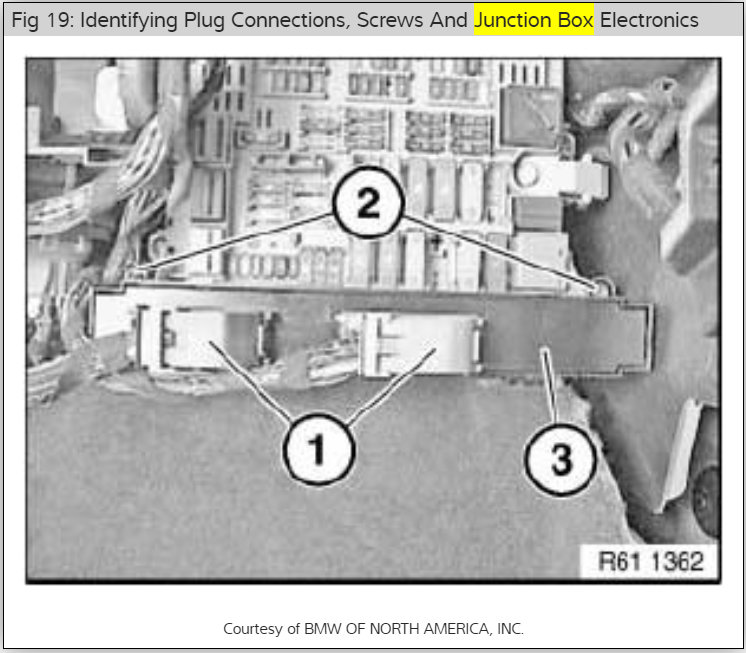 Fig 19: Identifying Plug Connections, Screws And Junction Box Electronics

2

1

3

R61 1362

Courtesy of BMW OF NORTH AMERICA, INC.