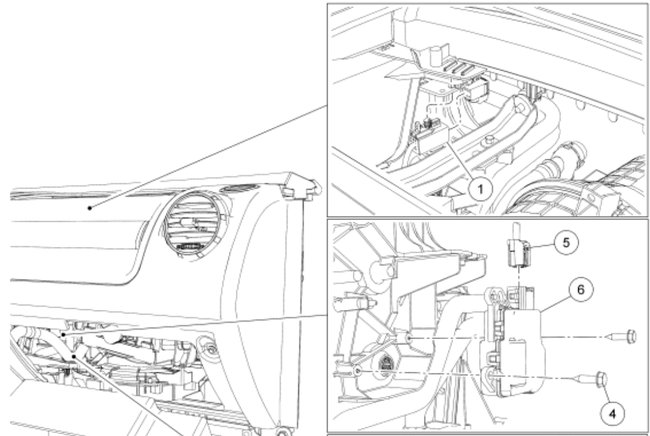 1
5
6
4