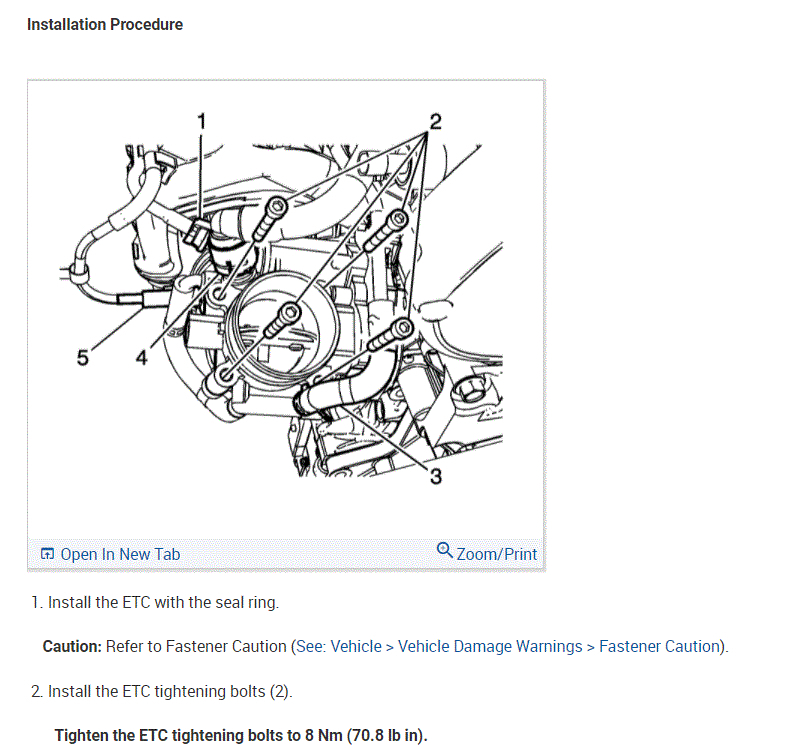 Installation Procedure

1

2

5

4

3

Open In New Tab

Zoom/Print

1. Install the ETC with the seal ring.

Caution: Refer to Fastener Caution (See: Vehicle > Vehicle Damage Warnings > Fastener Caution).

2. Install the ETC tightening bolts (2).

Tighten the ETC tightening bolts to 8 Nm (70.8 lb in).