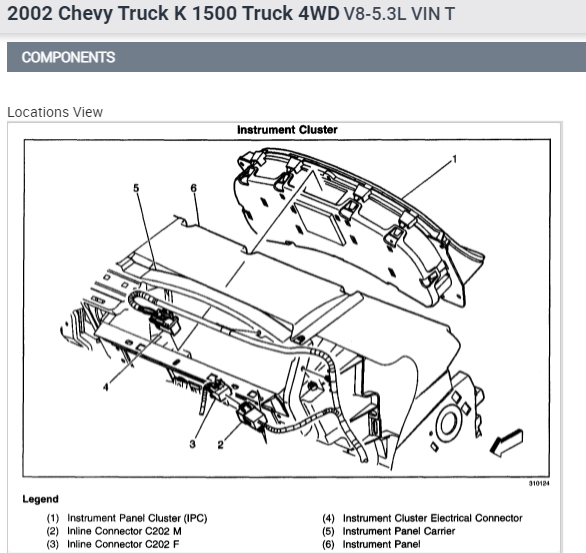 2002 Chevy Truck K 1500 Truck 4WD V8-5.3L VIN T

COMPONENTS

Locations View

Instrument Cluster

1
5
6
4
3
2

310124

Legend

(1) Instrument Panel Cluster (IPC)
(2) Inline Connector C202 M
(3) Inline Connector C202 F
(4) Instrument Cluster Electrical Connector
(5) Instrument Panel Carrier
(6) Instrument Panel