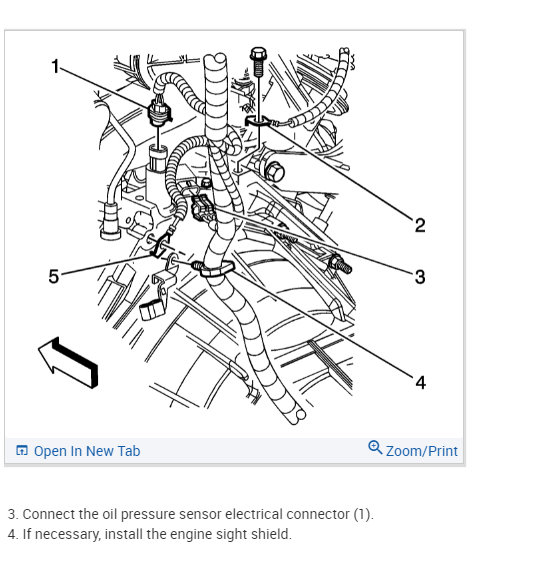 1
2
3
5
4

Open In New Tab
Zoom/Print

3. Connect the oil pressure sensor electrical connector (1).
4. If necessary, install the engine sight shield.