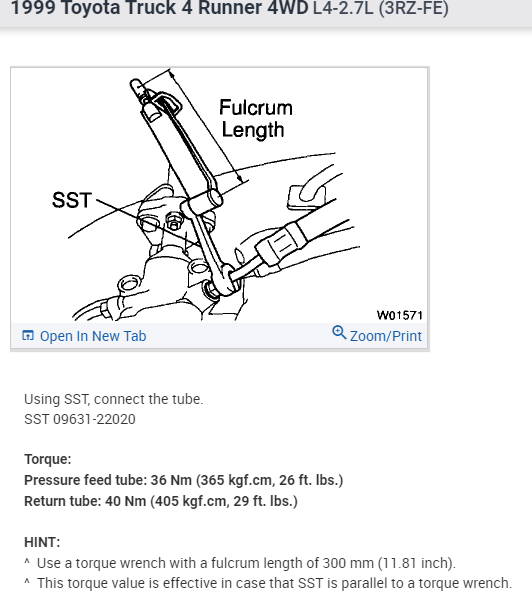 1999 Toyota Truck 4 Runner 4WD L4-2.7L (3RZ-FE)

Fulcrum Length

SST

W01571

Open In New Tab

Zoom/Print

Using SST, connect the tube.
SST 09631-22020

Torque:
Pressure feed tube: 36 Nm (365 kgf.cm, 26 ft. lbs.)
Return tube: 40 Nm (405 kgf.cm, 29 ft. lbs.)

HINT:
^ Use a torque wrench with a fulcrum length of 300 mm (11.81 inch).
^ This torque value is effective in case that SST is parallel to a torque wrench.