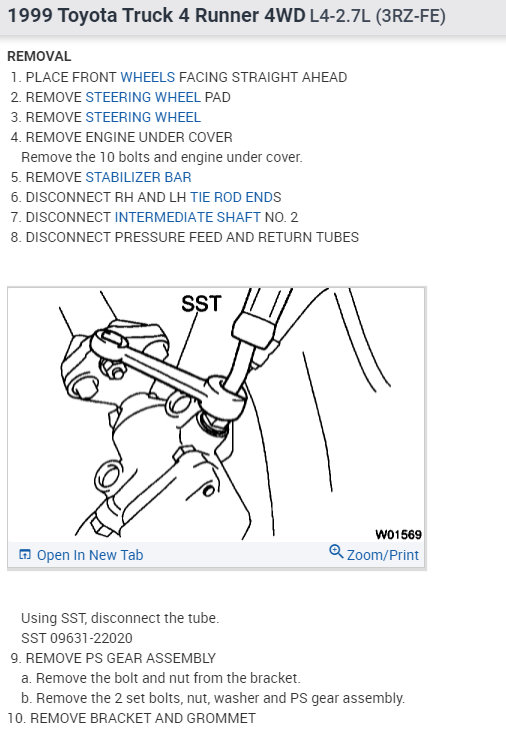 1999 Toyota Truck 4 Runner 4WD L4-2.7L (3RZ-FE)

REMOVAL

1. PLACE FRONT WHEELS FACING STRAIGHT AHEAD
2. REMOVE STEERING WHEEL PAD
3. REMOVE STEERING WHEEL
4. REMOVE ENGINE UNDER COVER
Remove the 10 bolts and engine under cover.
5. REMOVE STABILIZER BAR
6. DISCONNECT RH AND LH TIE ROD ENDS
7. DISCONNECT INTERMEDIATE SHAFT NO. 2
8. DISCONNECT PRESSURE FEED AND RETURN TUBES

SST

W01569

Open In New Tab

Zoom/Print

Using SST, disconnect the tube.
SST 09631-22020
9. REMOVE PS GEAR ASSEMBLY
a. Remove the bolt and nut from the bracket.
b. Remove the 2 set bolts, nut, washer and PS gear assembly.
10. REMOVE BRACKET AND GROMMET