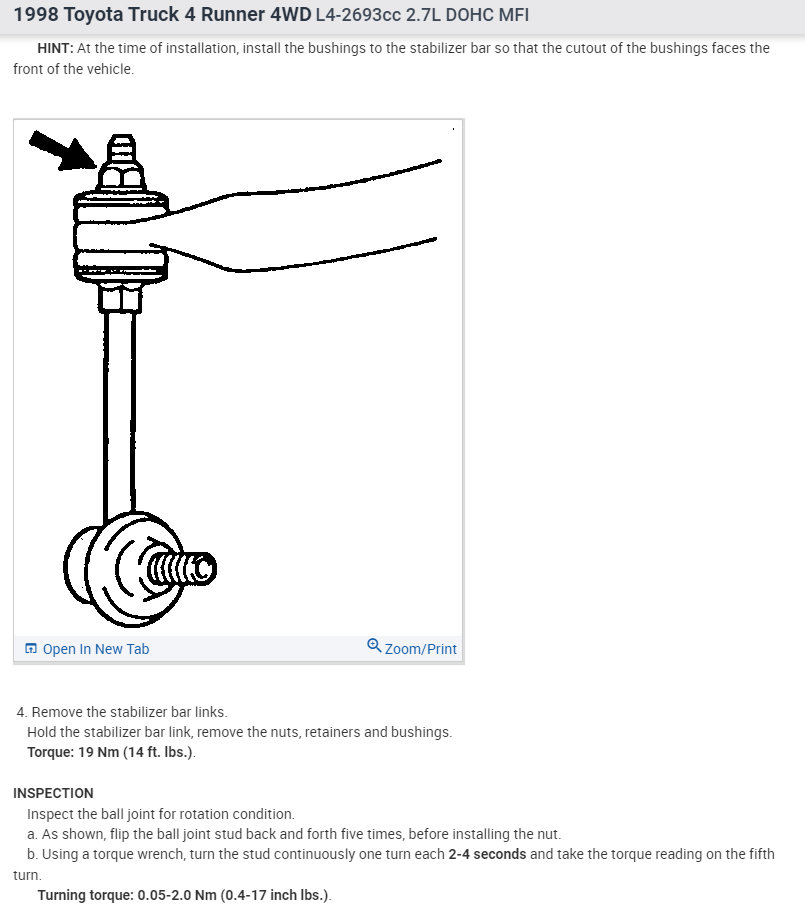 1998 Toyota Truck 4 Runner 4WD L4-2693cc 2.7L DOHC MFI

HINT: At the time of installation, install the bushings to the stabilizer bar so that the cutout of the bushings faces the front of the vehicle.

Open In New Tab

Zoom/Print

4. Remove the stabilizer bar links.
Hold the stabilizer bar link, remove the nuts, retainers and bushings.
Torque: 19 Nm (14 ft. lbs.).

INSPECTION
Inspect the ball joint for rotation condition.
a. As shown, flip the ball joint stud back and forth five times, before installing the nut.
b. Using a torque wrench, turn the stud continuously one turn each 2-4 seconds and take the torque reading on the fifth turn.
Turning torque: 0.05-2.0 Nm (0.4-17 inch lbs.).