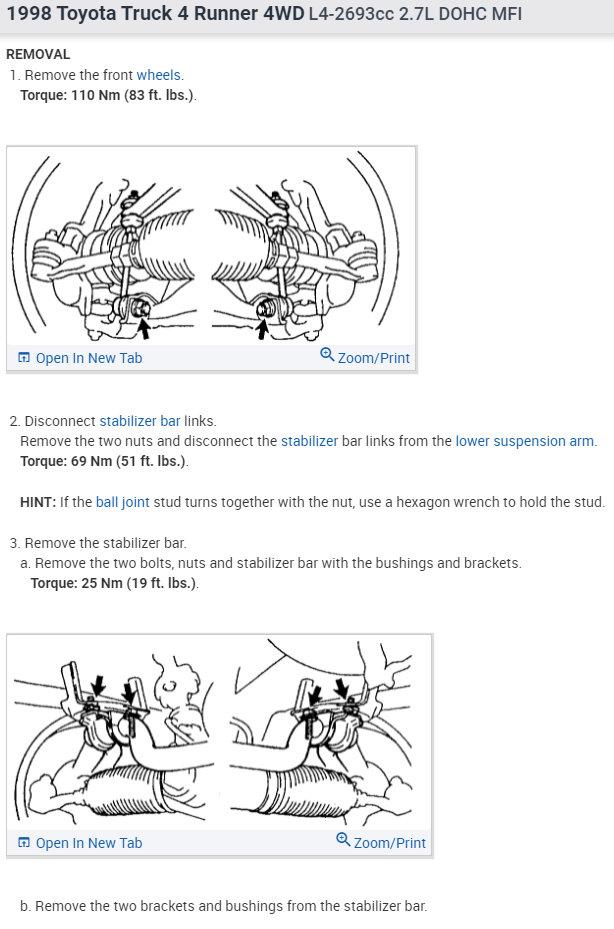 1998 Toyota Truck 4 Runner 4WD L4-2693cc 2.7L DOHC MFI

REMOVAL

1. Remove the front wheels.
Torque: 110 Nm (83 ft. lbs.).

Open In New Tab

Zoom/Print

2. Disconnect stabilizer bar links.
Remove the two nuts and disconnect the stabilizer bar links from the lower suspension arm.
Torque: 69 Nm (51 ft. lbs.).

HINT: If the ball joint stud turns together with the nut, use a hexagon wrench to hold the stud.

3. Remove the stabilizer bar.
a. Remove the two bolts, nuts and stabilizer bar with the bushings and brackets.
Torque: 25 Nm (19 ft. lbs.).

Open In New Tab

Zoom/Print

b. Remove the two brackets and bushings from the stabilizer bar.