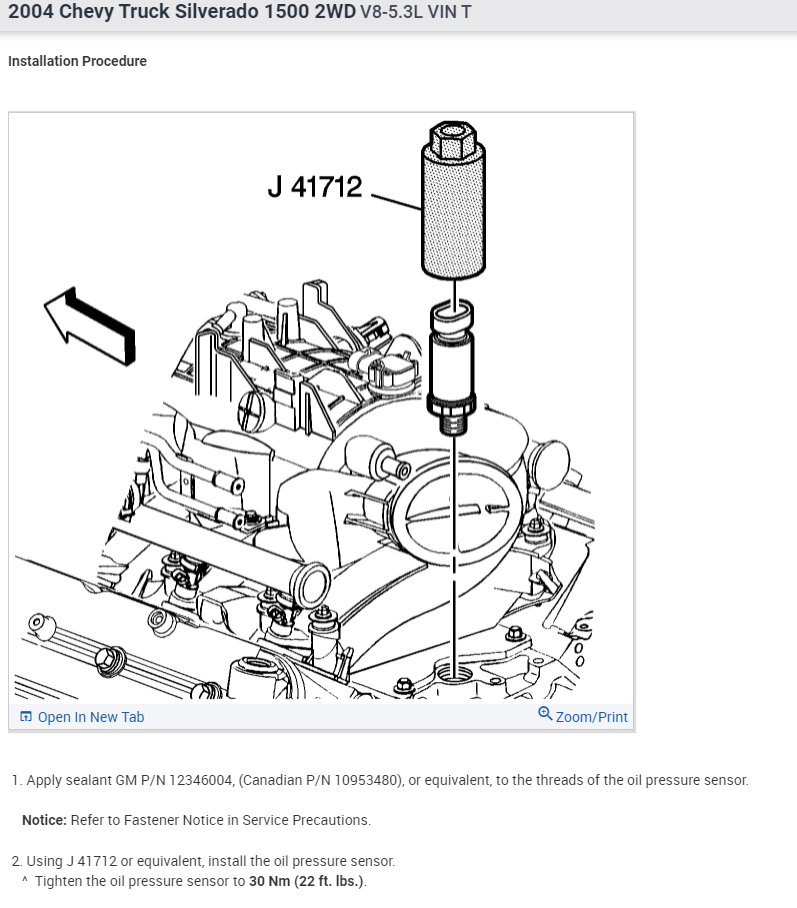 2004 Chevy Truck Silverado 1500 2WD V8-5.3L VIN T

Installation Procedure

J 41712

Open In New Tab

Zoom/Print

1. Apply sealant GM P/N 12346004, (Canadian P/N 10953480), or equivalent, to the threads of the oil pressure sensor.

Notice: Refer to Fastener Notice in Service Precautions.

2. Using J 41712 or equivalent, install the oil pressure sensor.
^ Tighten the oil pressure sensor to 30 Nm (22 ft. lbs.).