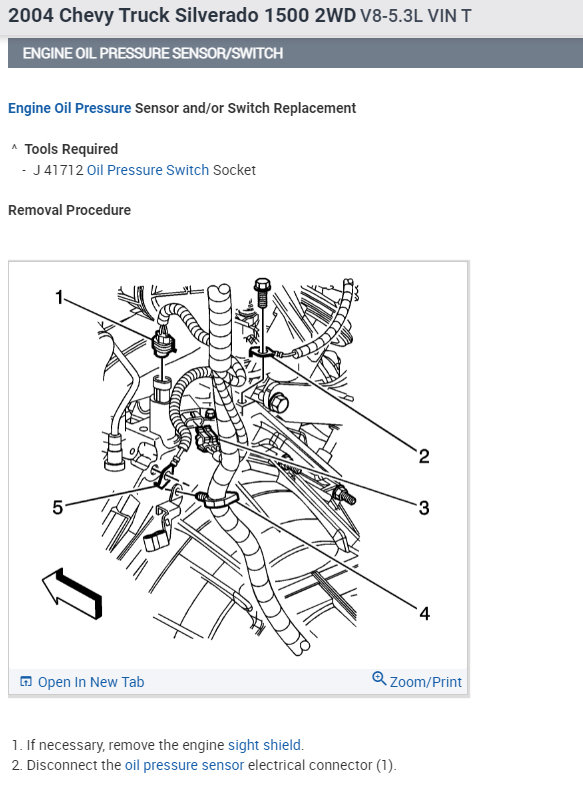 2004 Chevy Truck Silverado 1500 2WD V8-5.3L VIN T

ENGINE OIL PRESSURE SENSOR/SWITCH

Engine Oil Pressure Sensor and/or Switch Replacement

^ Tools Required
- J 41712 Oil Pressure Switch Socket

Removal Procedure

1
2
3
5
4

Open In New Tab
Zoom/Print

1. If necessary, remove the engine sight shield.
2. Disconnect the oil pressure sensor electrical connector (1).