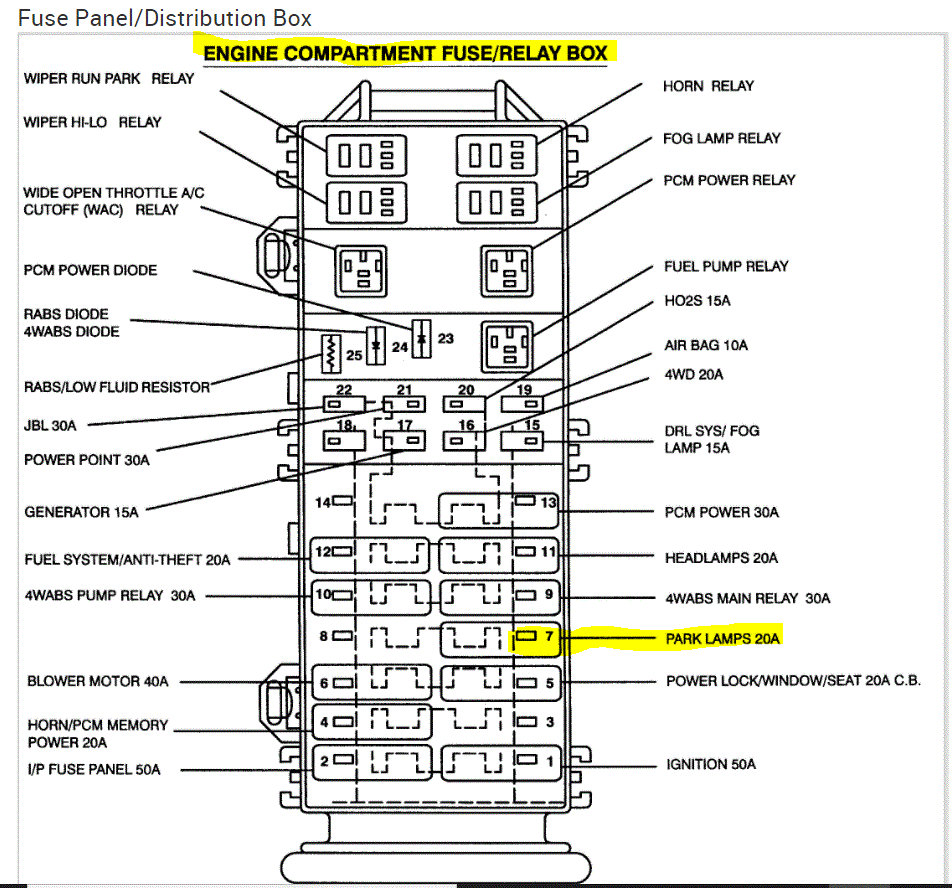 Fuse Panel/Distribution Box

ENGINE COMPARTMENT FUSE/RELAY BOX

WIPER RUN PARK RELAY

WIPER HI-LO RELAY

WIDE OPEN THROTTLE A/C CUTOFF (WAC) RELAY

PCM POWER DIODE

RABS DIODE 4WABS DIODE

RABS/LOW FLUID RESISTOR

JBL 30A

POWER POINT 30A

GENERATOR 15A

FUEL SYSTEM/ANTI-THEFT 20A

4WABS PUMP RELAY 30A

BLOWER MOTOR 40A

HORN/PCM MEMORY POWER 20A

I/P FUSE PANEL 50A

HORN RELAY

FOG LAMP RELAY

PCM POWER RELAY

FUEL PUMP RELAY

HO2S 15A

AIR BAG 10A

4WD 20A

DRL SYS/ FOG LAMP 15A

PCM POWER 30A

HEADLAMPS 20A

4WABS MAIN RELAY 30A

PARK LAMPS 20A

POWER LOCK/WINDOW/SEAT 20A C.B.

IGNITION 50A

25 24 23

22 21 20 19

18 17 16 15

14 13

12 11

10 9

8 7

6 5

4 3

2 1