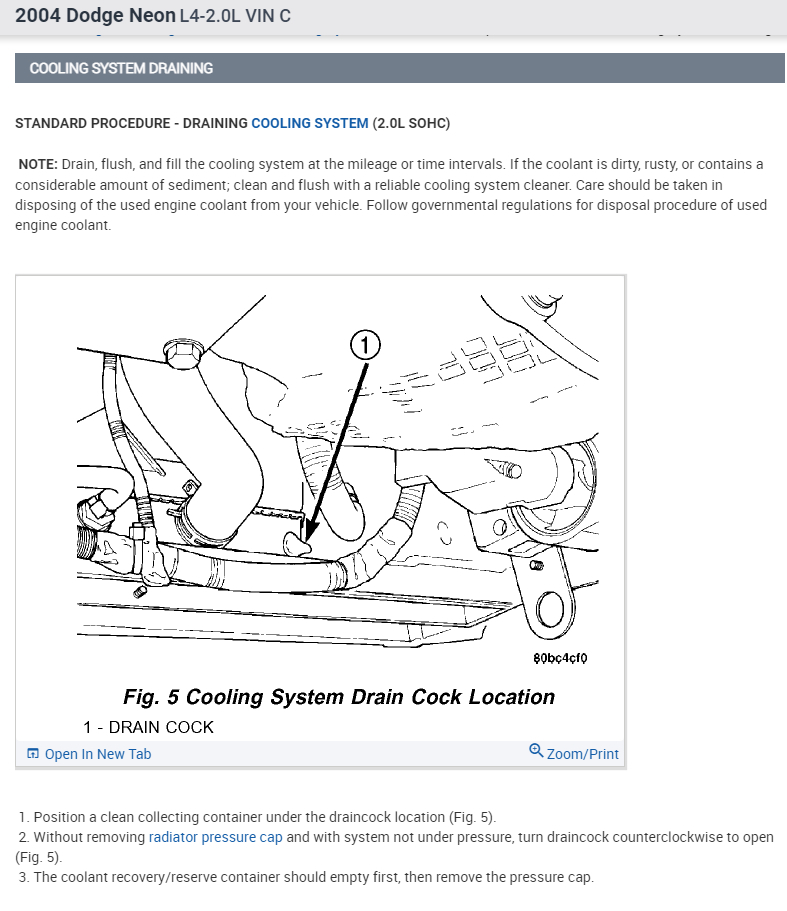 2004 Dodge Neon L4-2.0L VIN C

COOLING SYSTEM DRAINING

STANDARD PROCEDURE - DRAINING COOLING SYSTEM (2.0L SOHC)

NOTE: Drain, flush, and fill the cooling system at the mileage or time intervals. If the coolant is dirty, rusty, or contains a considerable amount of sediment; clean and flush with a reliable cooling system cleaner. Care should be taken in disposing of the used engine coolant from your vehicle. Follow governmental regulations for disposal procedure of used engine coolant.

1

80bc4cf0

Fig. 5 Cooling System Drain Cock Location

1 - DRAIN COCK

Open In New Tab

Zoom/Print

1. Position a clean collecting container under the draincock location (Fig. 5).
2. Without removing radiator pressure cap and with system not under pressure, turn draincock counterclockwise to open (Fig. 5).
3. The coolant recovery/reserve container should empty first, then remove the pressure cap.