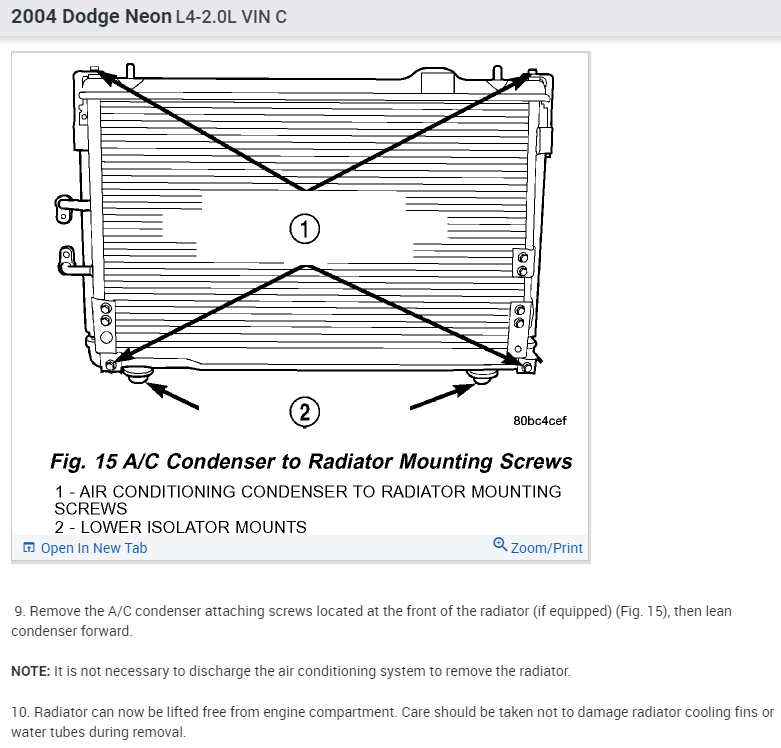 2004 Dodge Neon L4-2.0L VIN C

1

2

80bc4cef

Fig. 15 A/C Condenser to Radiator Mounting Screws

1 - AIR CONDITIONING CONDENSER TO RADIATOR MOUNTING SCREWS
2 - LOWER ISOLATOR MOUNTS

Open In New Tab

Zoom/Print

9. Remove the A/C condenser attaching screws located at the front of the radiator (if equipped) (Fig. 15), then lean condenser forward.

NOTE: It is not necessary to discharge the air conditioning system to remove the radiator.

10. Radiator can now be lifted free from engine compartment. Care should be taken not to damage radiator cooling fins or water tubes during removal.