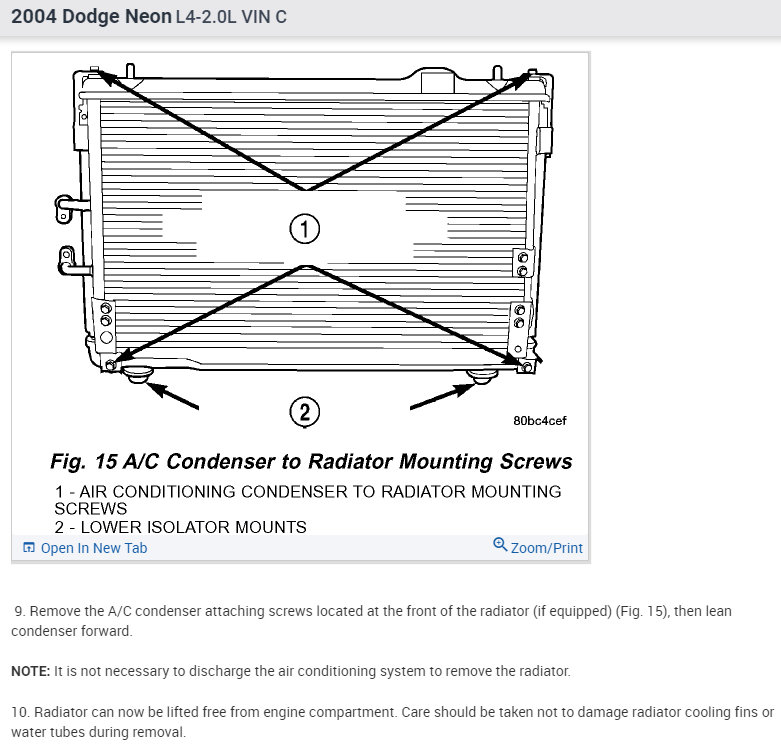 2004 Dodge Neon L4-2.0L VIN C

1

2

80bc4cef

Fig. 15 A/C Condenser to Radiator Mounting Screws

1 - AIR CONDITIONING CONDENSER TO RADIATOR MOUNTING SCREWS
2 - LOWER ISOLATOR MOUNTS

Open In New Tab

Zoom/Print

9. Remove the A/C condenser attaching screws located at the front of the radiator (if equipped) (Fig. 15), then lean condenser forward.

NOTE: It is not necessary to discharge the air conditioning system to remove the radiator.

10. Radiator can now be lifted free from engine compartment. Care should be taken not to damage radiator cooling fins or water tubes during removal.