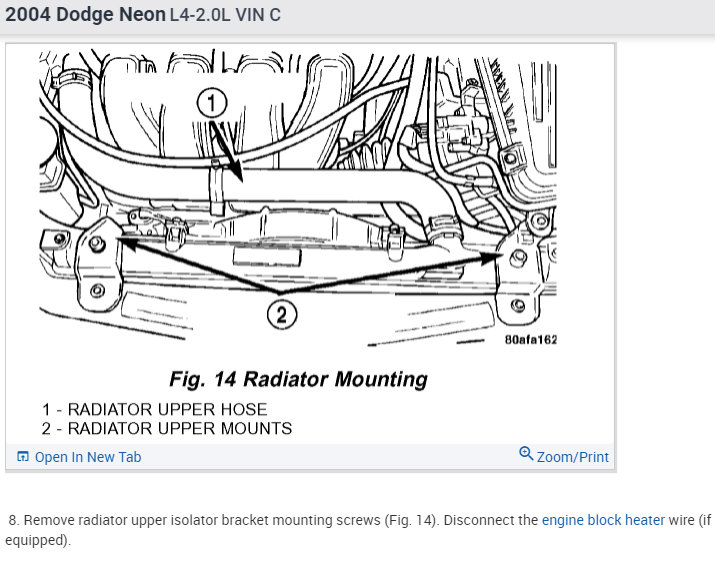 2004 Dodge Neon L4-2.0L VIN C

1

2

80afa162

Fig. 14 Radiator Mounting

1 - RADIATOR UPPER HOSE
2 - RADIATOR UPPER MOUNTS

Open In New Tab

Zoom/Print

8. Remove radiator upper isolator bracket mounting screws (Fig. 14). Disconnect the engine block heater wire (if equipped).