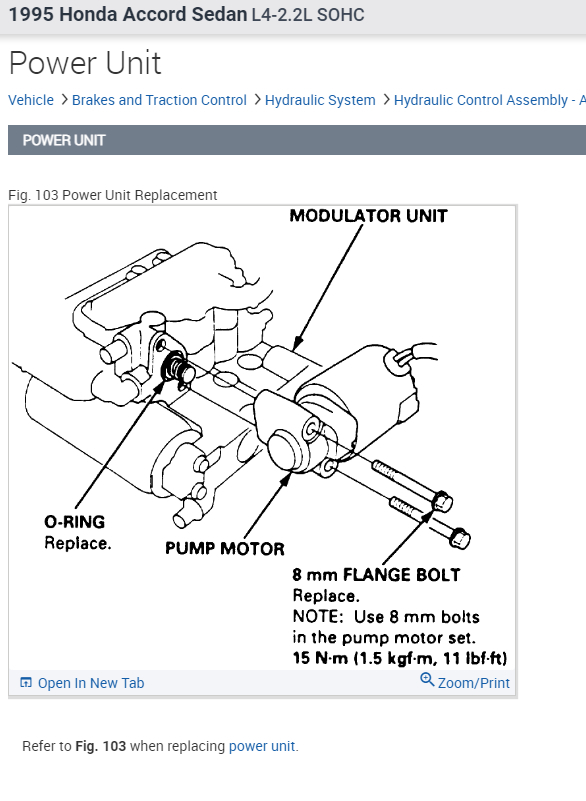 1995 Honda Accord Sedan L4-2.2L SOHC

Power Unit

Vehicle > Brakes and Traction Control > Hydraulic System > Hydraulic Control Assembly - A

POWER UNIT

Fig. 103 Power Unit Replacement

MODULATOR UNIT

O-RING
Replace.

PUMP MOTOR

8 mm FLANGE BOLT
Replace.
NOTE: Use 8 mm bolts in the pump motor set.
15 N·m (1.5 kgf·m, 11 lbf·ft)

Open In New Tab

Zoom/Print

Refer to Fig. 103 when replacing power unit.