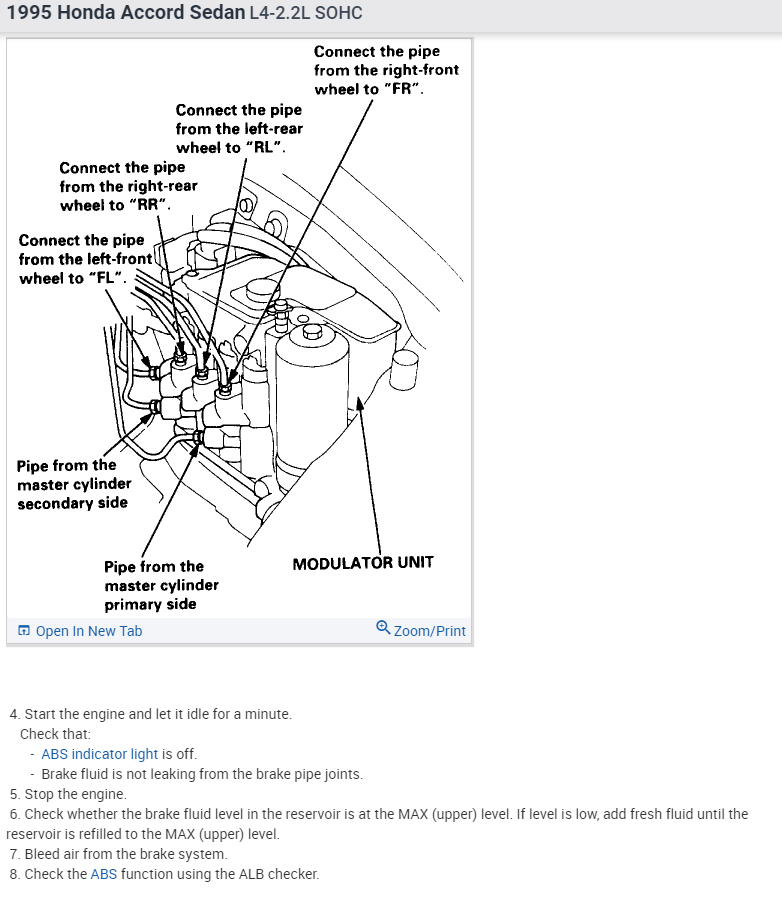 1995 Honda Accord Sedan L4-2.2L SOHC

Connect the pipe from the right-front wheel to "FR".

Connect the pipe from the left-rear wheel to "RL".

Connect the pipe from the right-rear wheel to "RR".

Connect the pipe from the left-front wheel to "FL".

Pipe from the master cylinder secondary side

Pipe from the master cylinder primary side

MODULATOR UNIT

Open In New Tab

Zoom/Print

4. Start the engine and let it idle for a minute.
Check that:
- ABS indicator light is off.
- Brake fluid is not leaking from the brake pipe joints.
5. Stop the engine.
6. Check whether the brake fluid level in the reservoir is at the MAX (upper) level. If level is low, add fresh fluid until the reservoir is refilled to the MAX (upper) level.
7. Bleed air from the brake system.
8. Check the ABS function using the ALB checker.