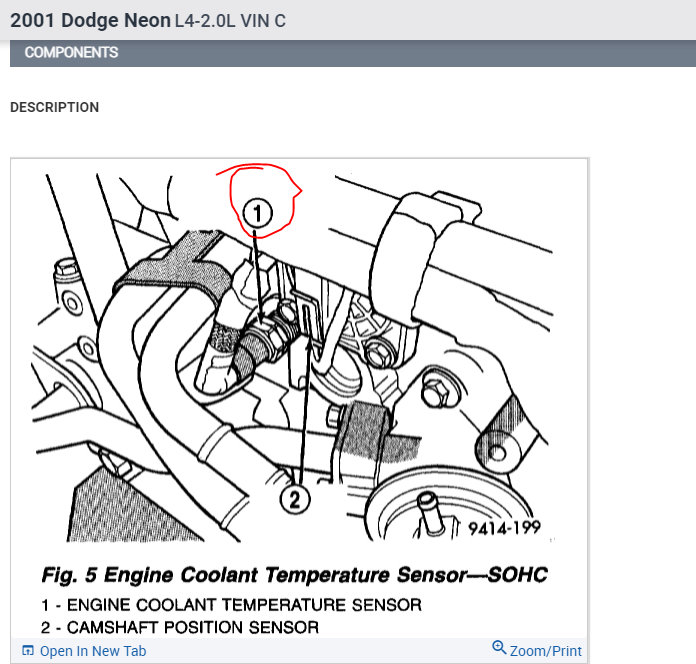 2001 Dodge Neon L4-2.0L VIN C

COMPONENTS

DESCRIPTION

1

2

9414-199

Fig. 5 Engine Coolant Temperature Sensor—SOHC

1 - ENGINE COOLANT TEMPERATURE SENSOR
2 - CAMSHAFT POSITION SENSOR

Open In New Tab

Zoom/Print