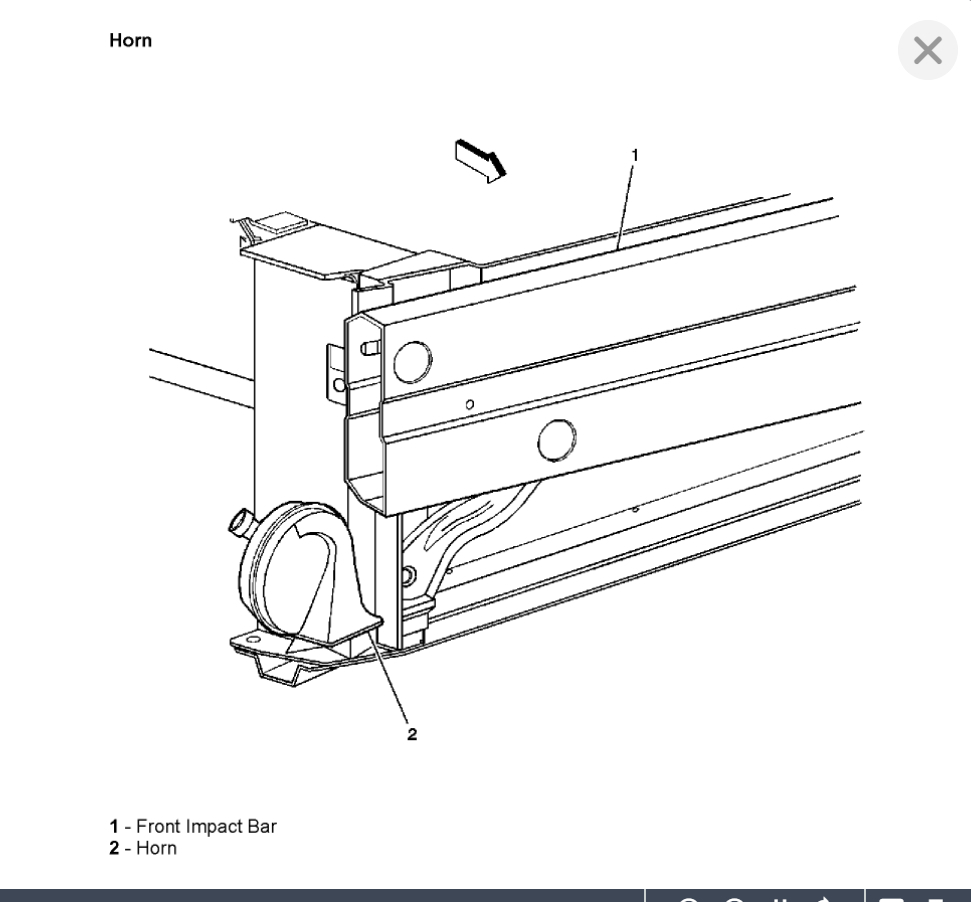 Horn

1

2

1 - Front Impact Bar
2 - Horn